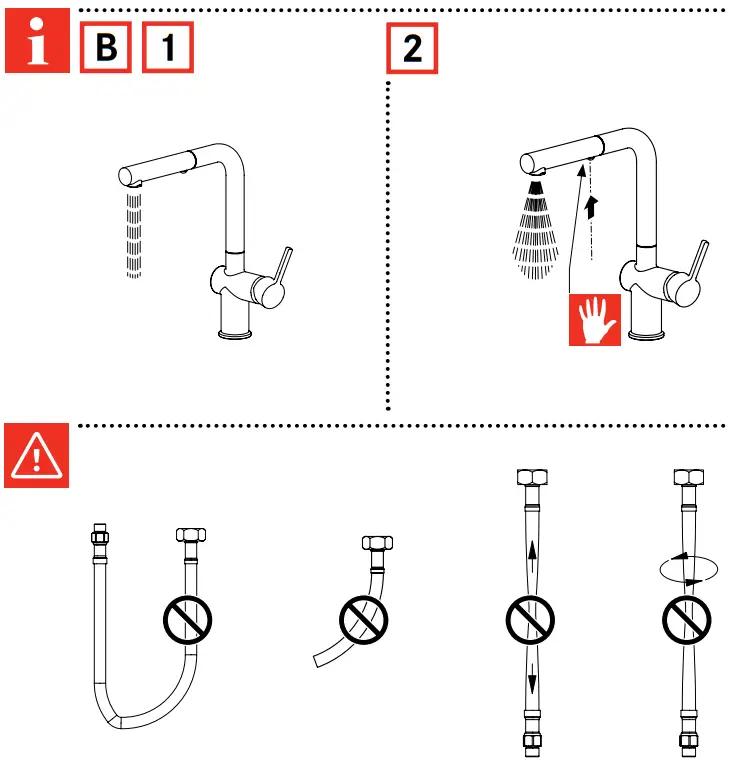 i B 1

2