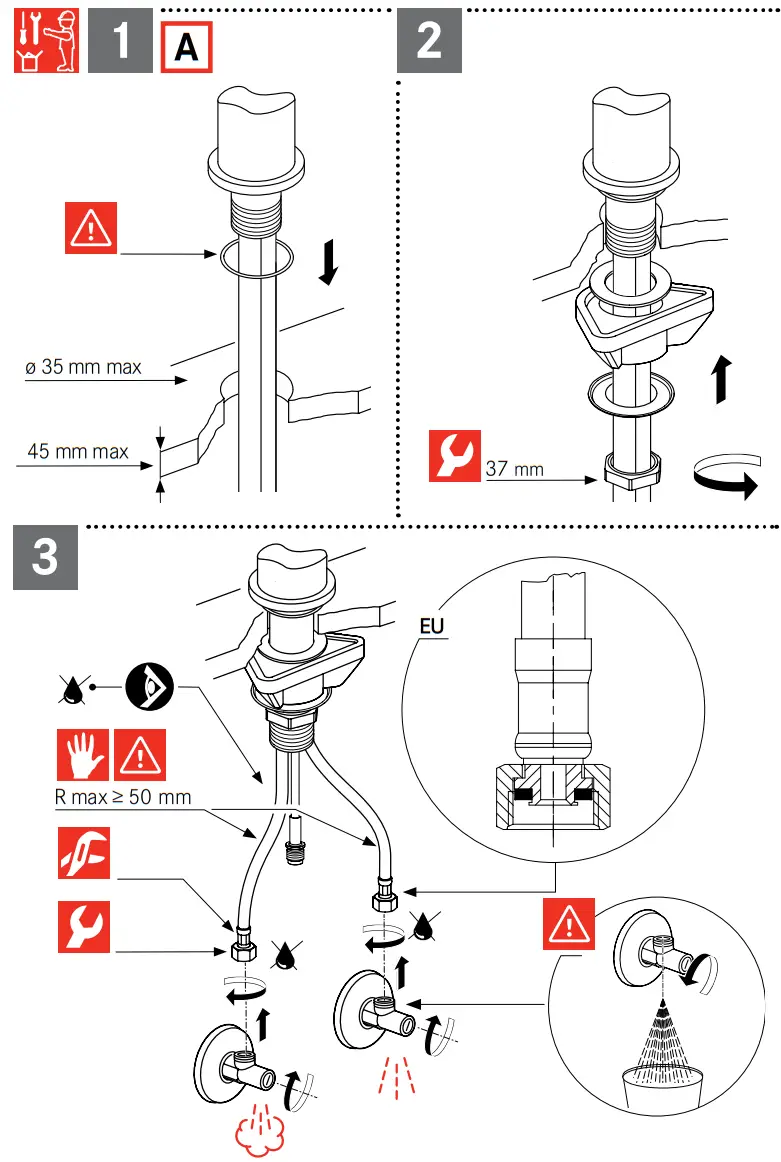 1 A

ø 35 mm max

45 mm max

2

37 mm

3

EU

R max ≥ 50 mm