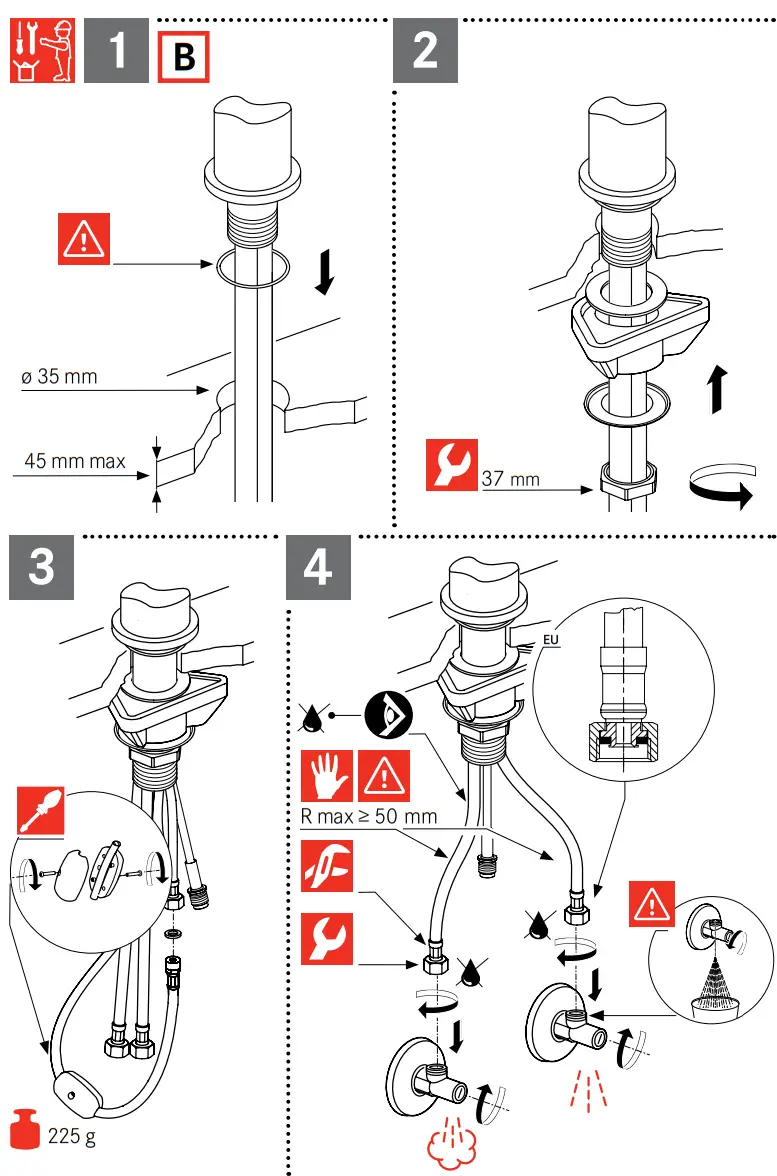 1 B

ø 35 mm

45 mm max

2

37 mm

3

225 g

4

EU

R max ≥ 50 mm