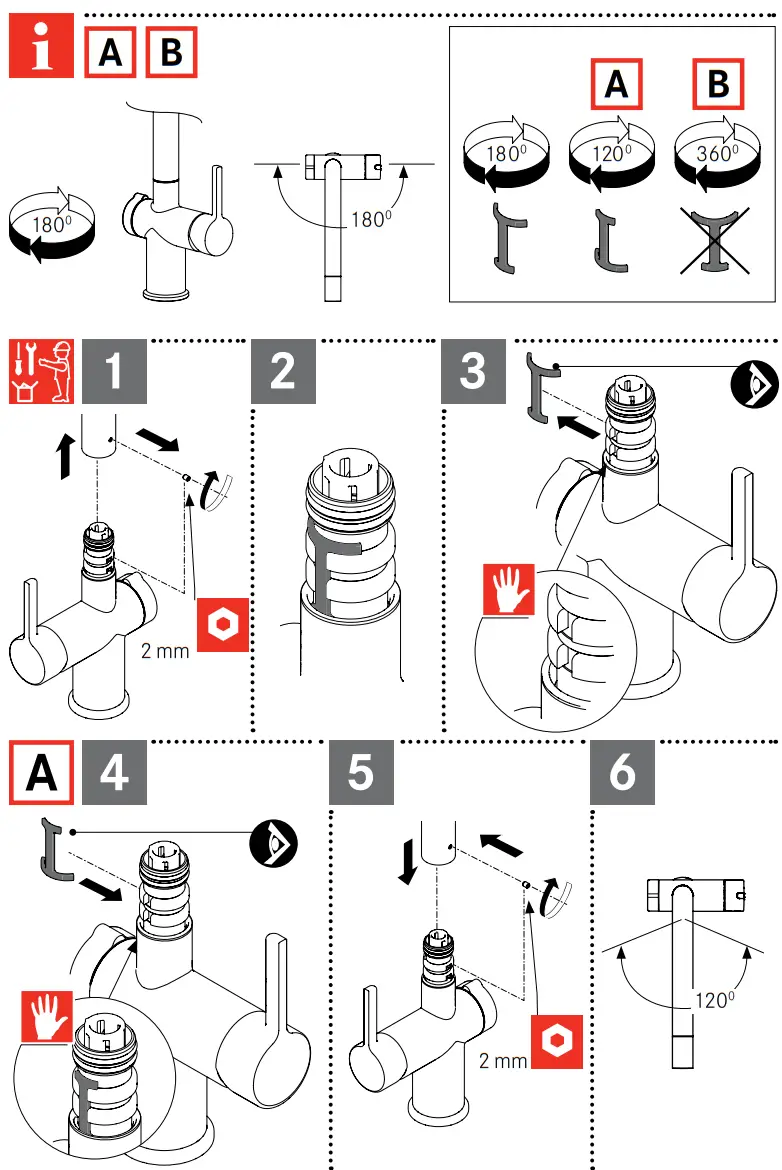 i A B

$180^0$

$180^0$

A B

$180^0$ $120^0$ $360^0$

1

2 mm

2

3

A 4

5

2 mm

6

$120^0$