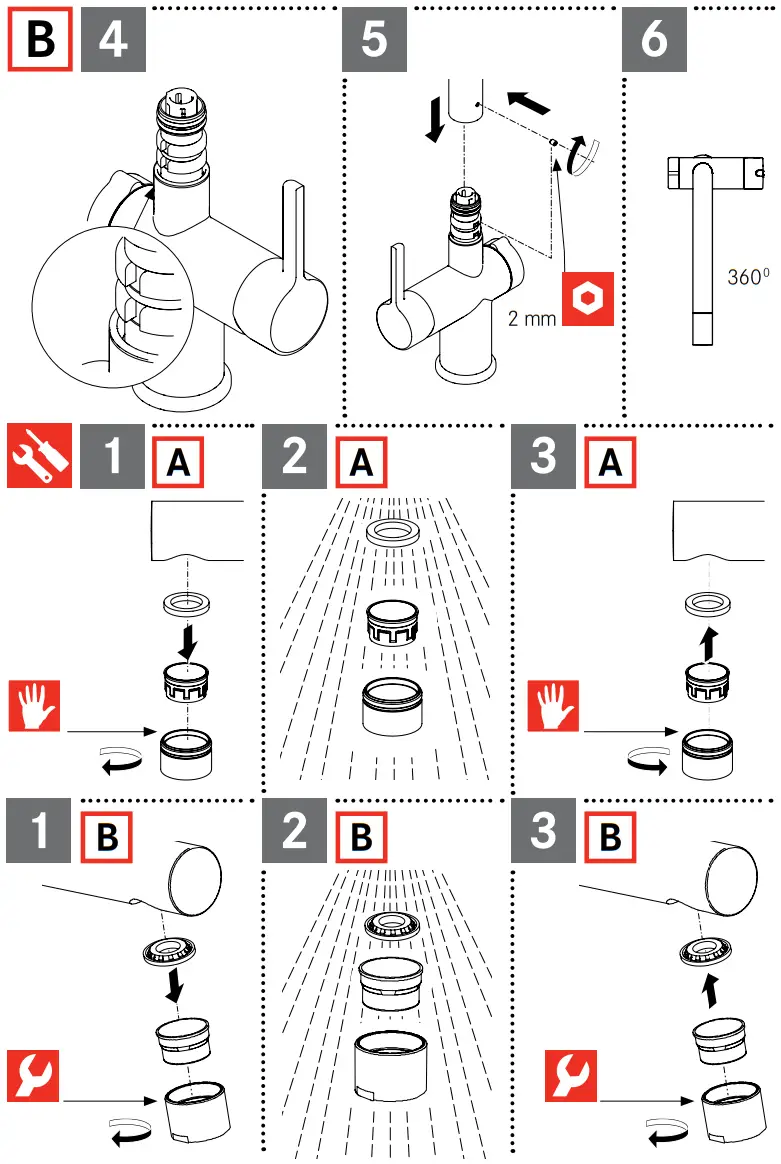 B 4

5

2 mm

6

$360^0$

1 A

2 A

3 A

1 B

2 B

3 B