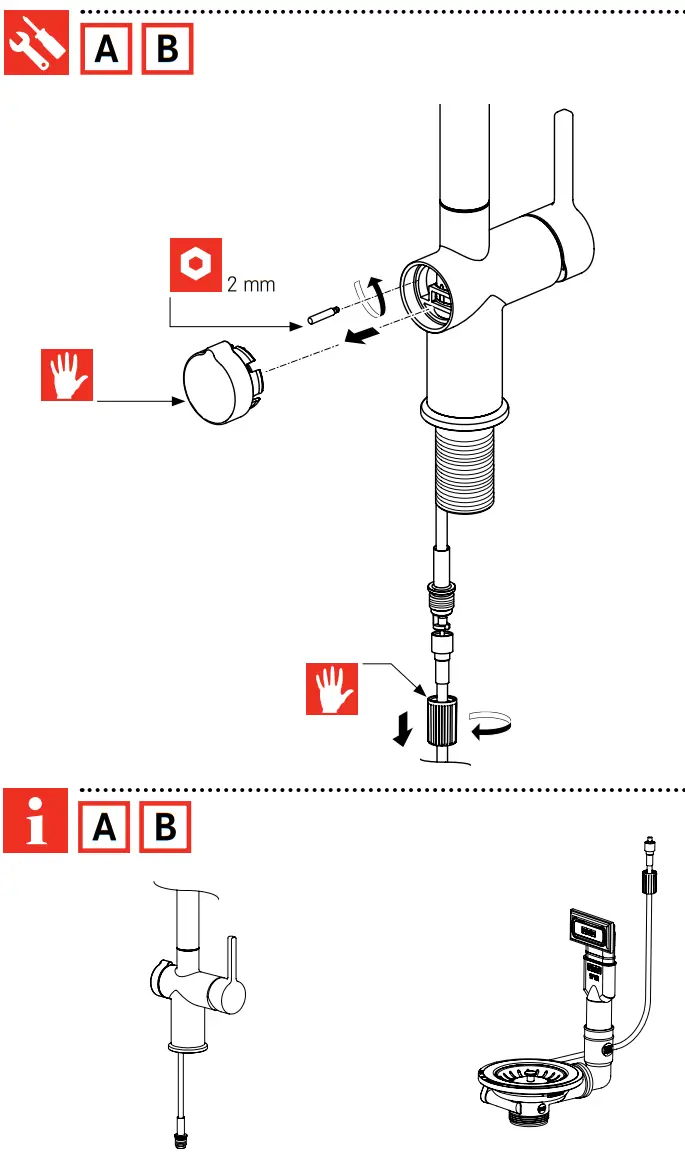 A B

2 mm

i A B