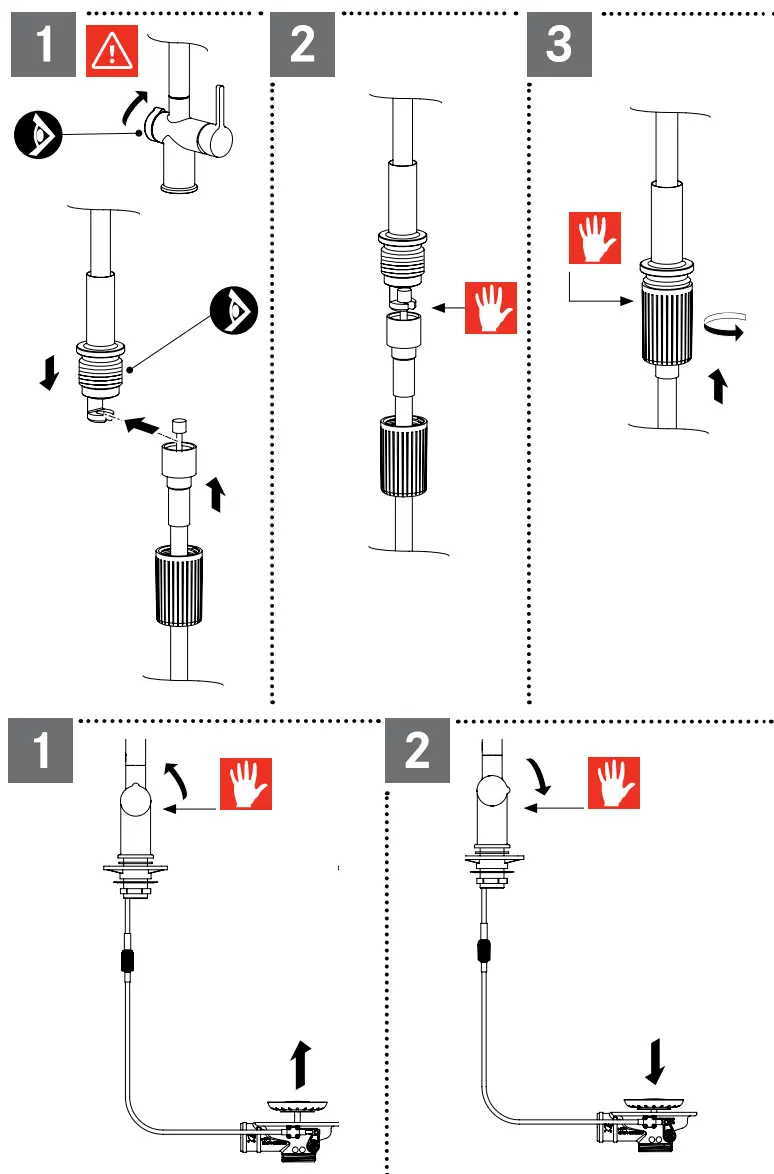 1

2

3

1

2