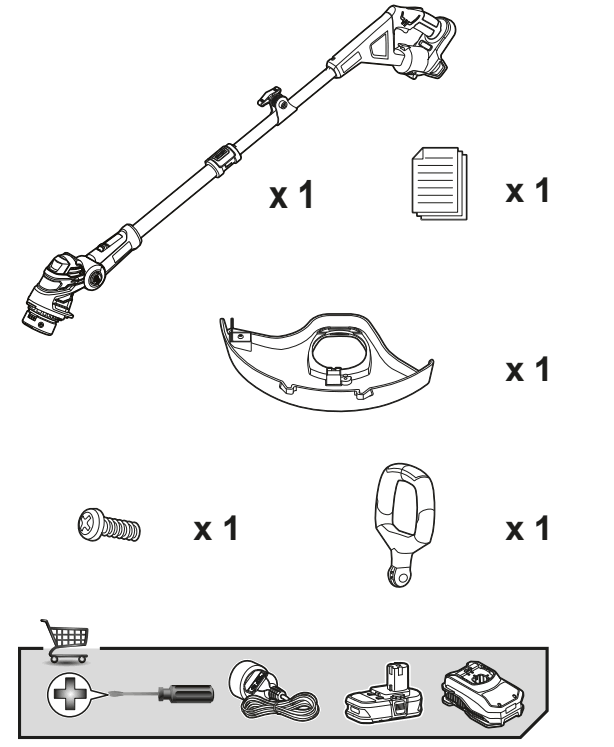 x 1

x 1

x 1

x 1

x 1