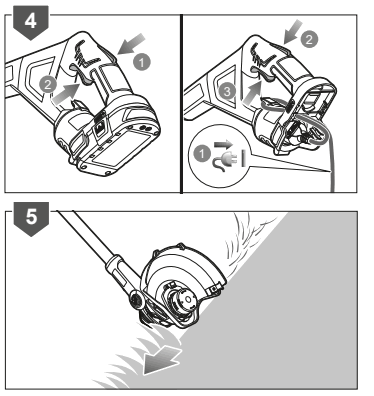 4
1
2
2
3
1
5