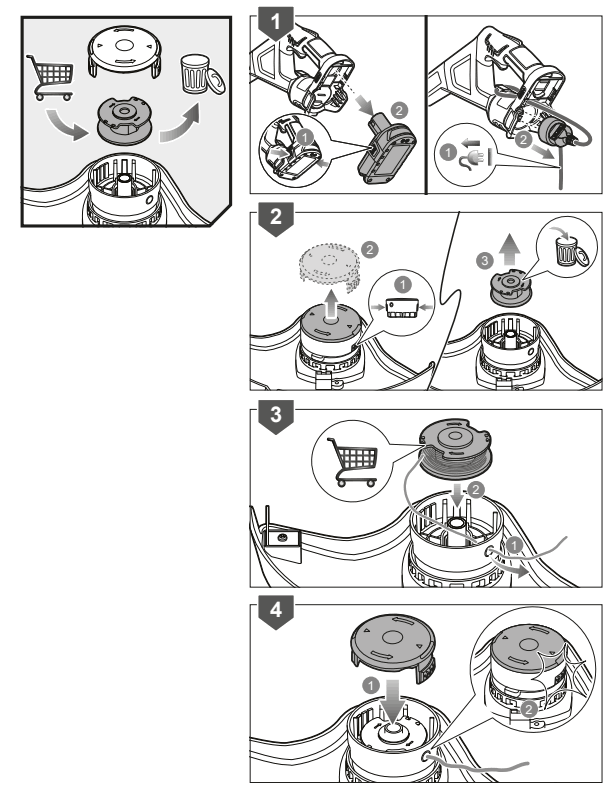 1
1
2
1
2
2
2
1
3
3
2
1
4
1
2