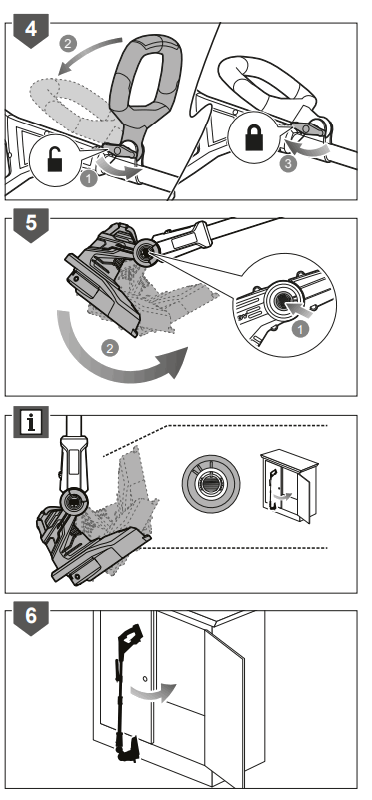 4
2
1
3
5
2
1
i
6