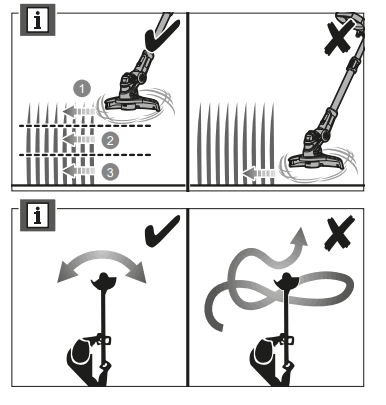 i

1

2

3

i