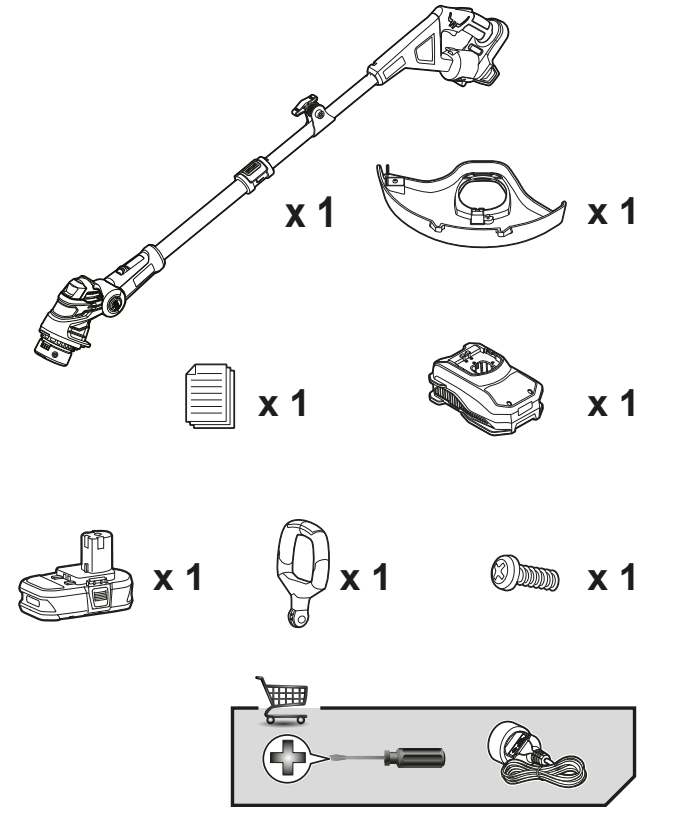 x 1
x 1
x 1
x 1
x 1
x 1
x 1