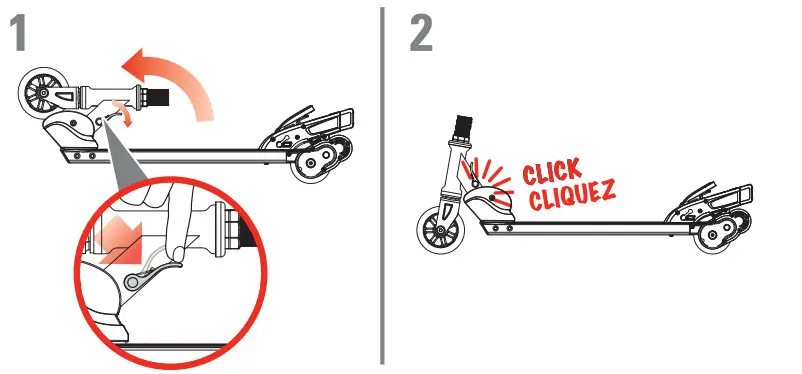 1

2

CLICK
CLIQUEZ