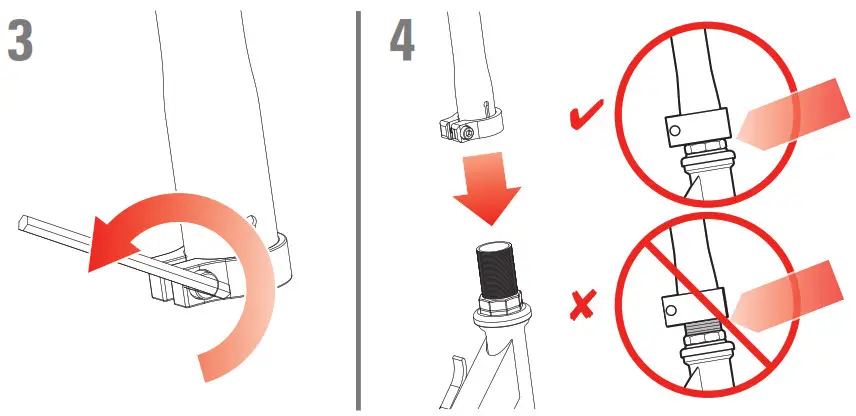 3

4

✔

✘