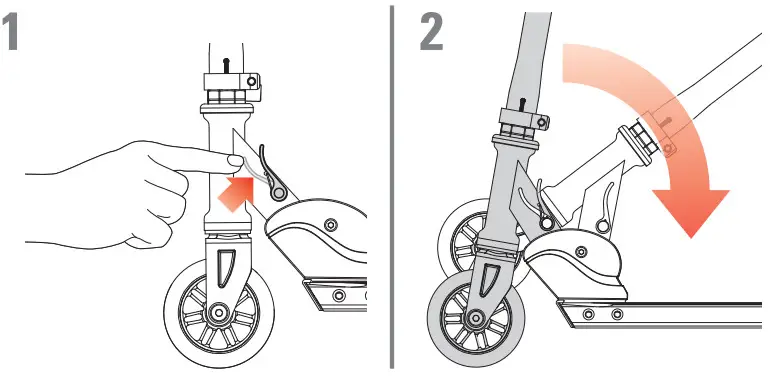 1

2