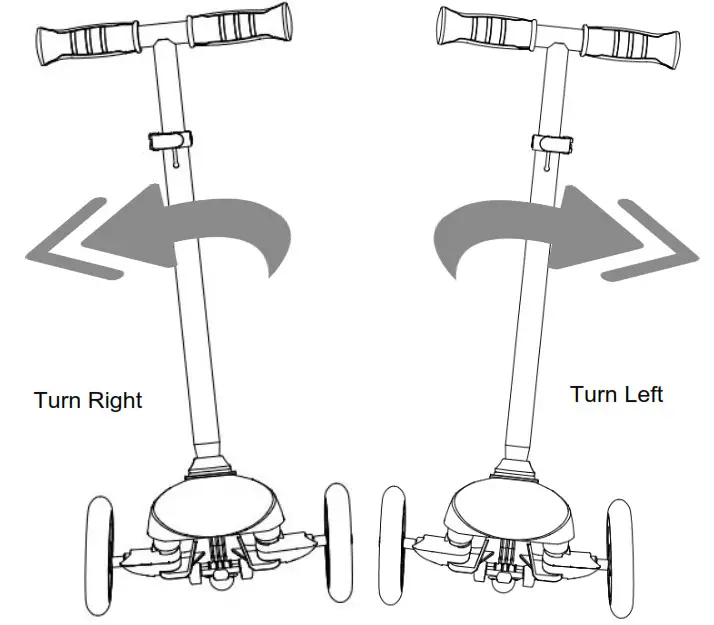 Turn Right

Turn Left