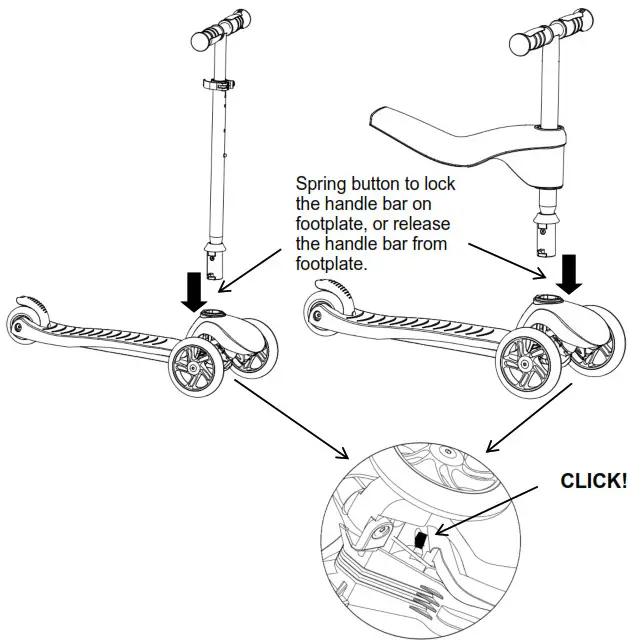 Spring button to lock the handle bar on footplate, or release the handle bar from footplate.

CLICK!