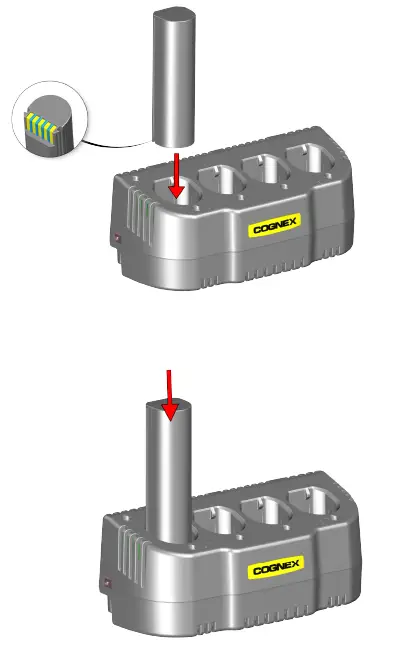 COGNEX

COGNEX