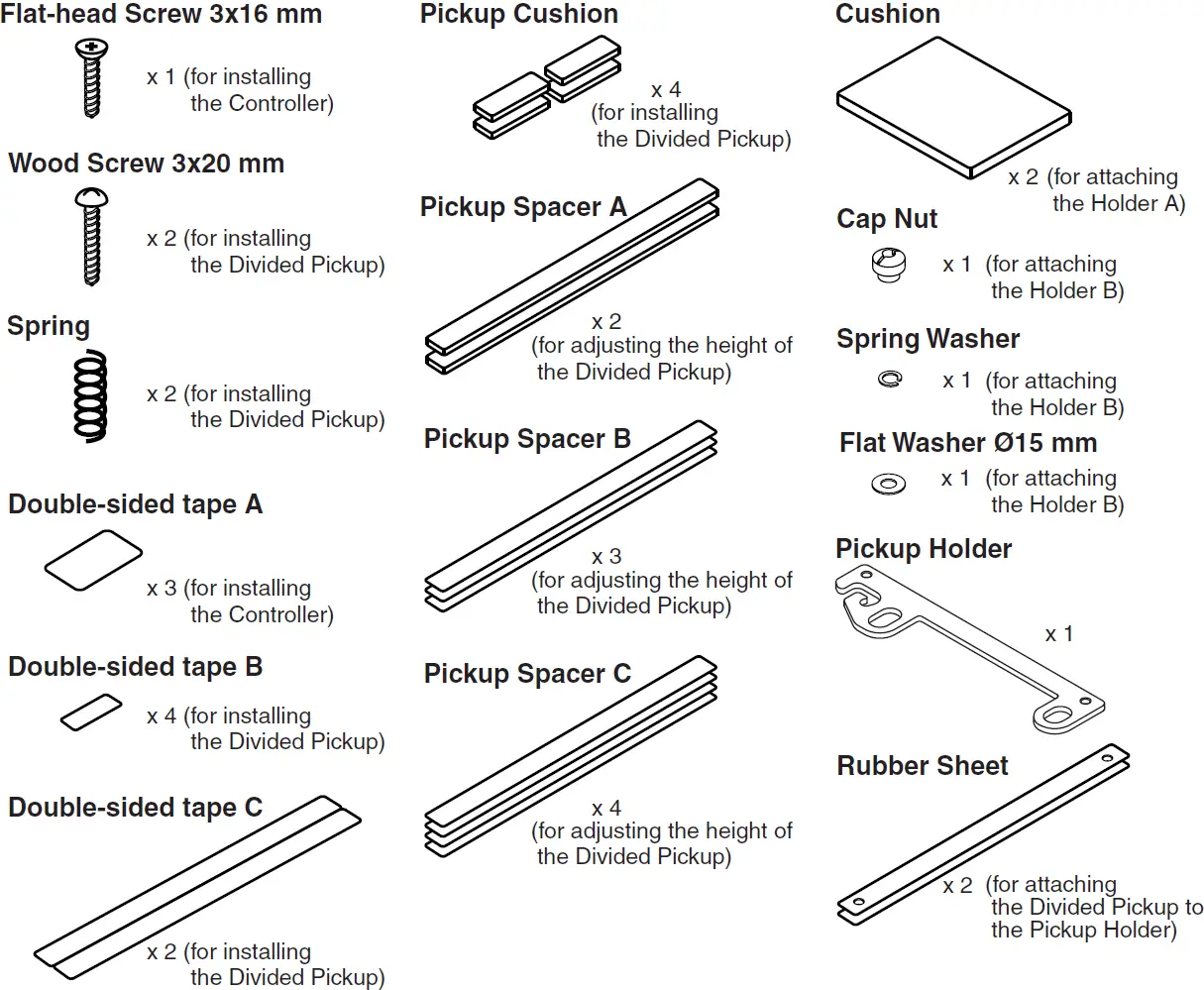 Flat-head Screw 3x16 mm
x 1 (for installing the Controller)

Wood Screw 3x20 mm
x 2 (for installing the Divided Pickup)

Spring
x 2 (for installing the Divided Pickup)

Double-sided tape A
x 3 (for installing the Controller)

Double-sided tape B
x 4 (for installing the Divided Pickup)

Double-sided tape C
x 2 (for installing the Divided Pickup)

Pickup Cushion
x 4 (for installing the Divided Pickup)

Pickup Spacer A
x 2 (for adjusting the height of the Divided Pickup)

Pickup Spacer B
x 3 (for adjusting the height of the Divided Pickup)

Pickup Spacer C
x 4 (for adjusting the height of the Divided Pickup)

Cushion
x 2 (for attaching the Holder A)

Cap Nut
x 1 (for attaching the Holder B)

Spring Washer
x 1 (for attaching the Holder B)

Flat Washer Ø15 mm
x 1 (for attaching the Holder B)

Pickup Holder
x 1

Rubber Sheet
x 2 (for attaching the Divided Pickup to the Pickup Holder)