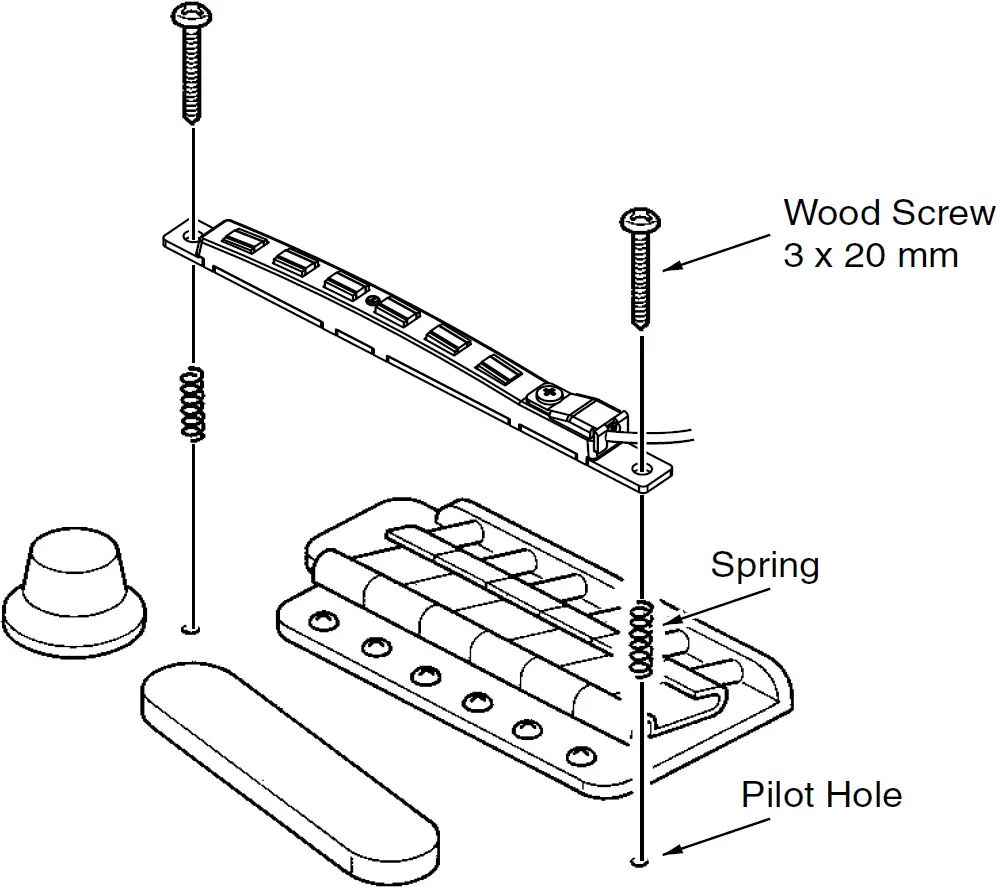 Wood Screw
3 x 20 mm

Spring

Pilot Hole