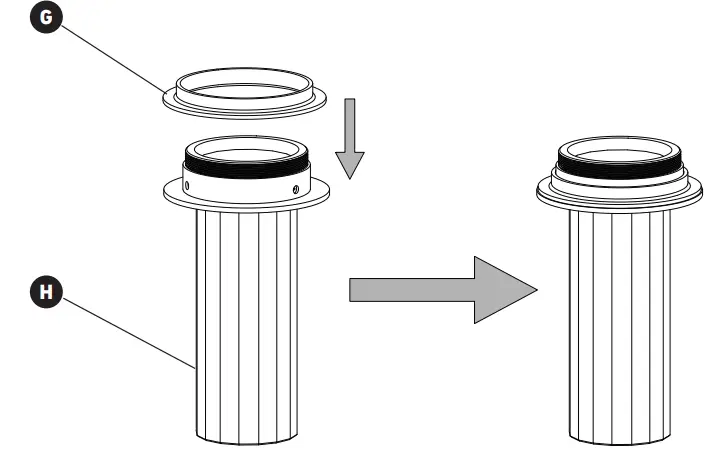 G

H