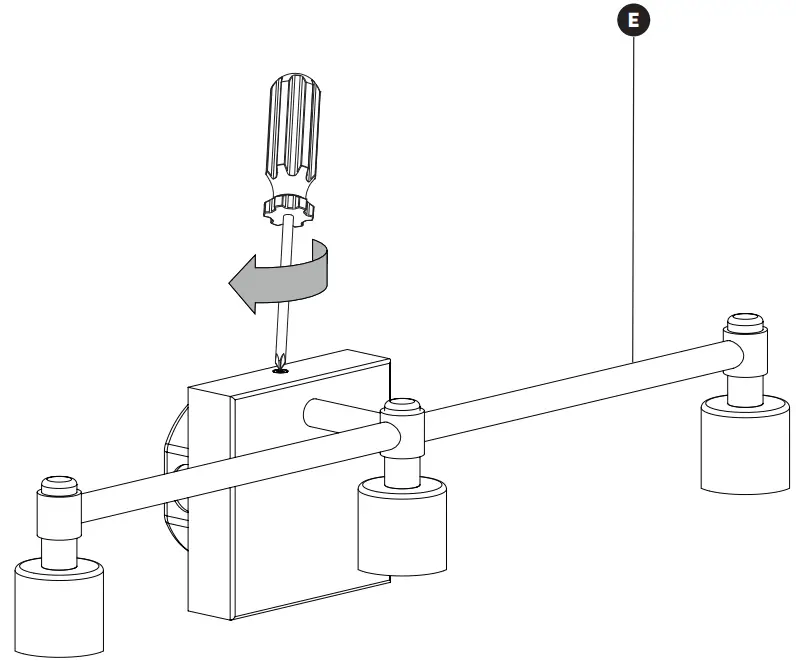 E