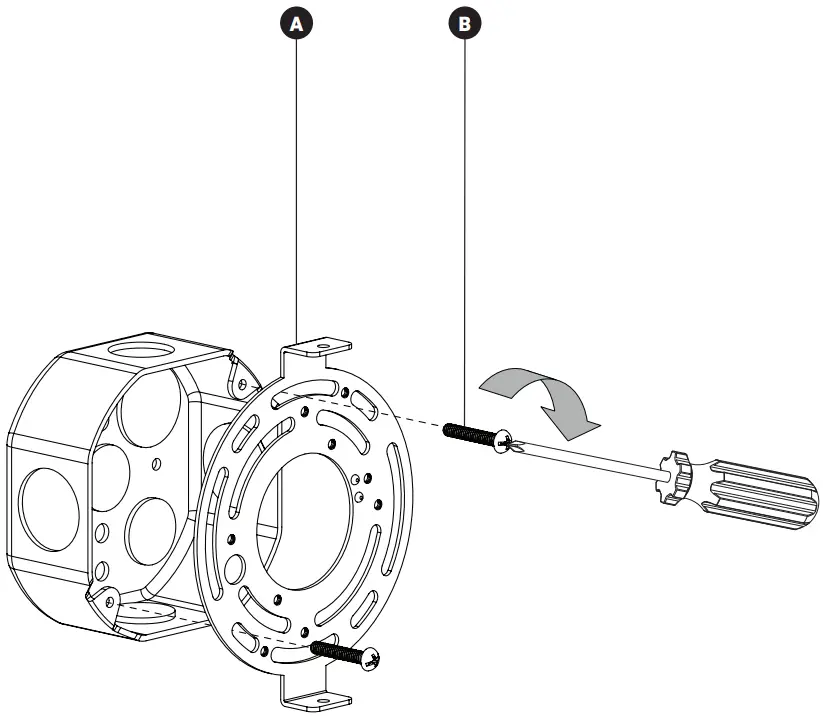 A
B