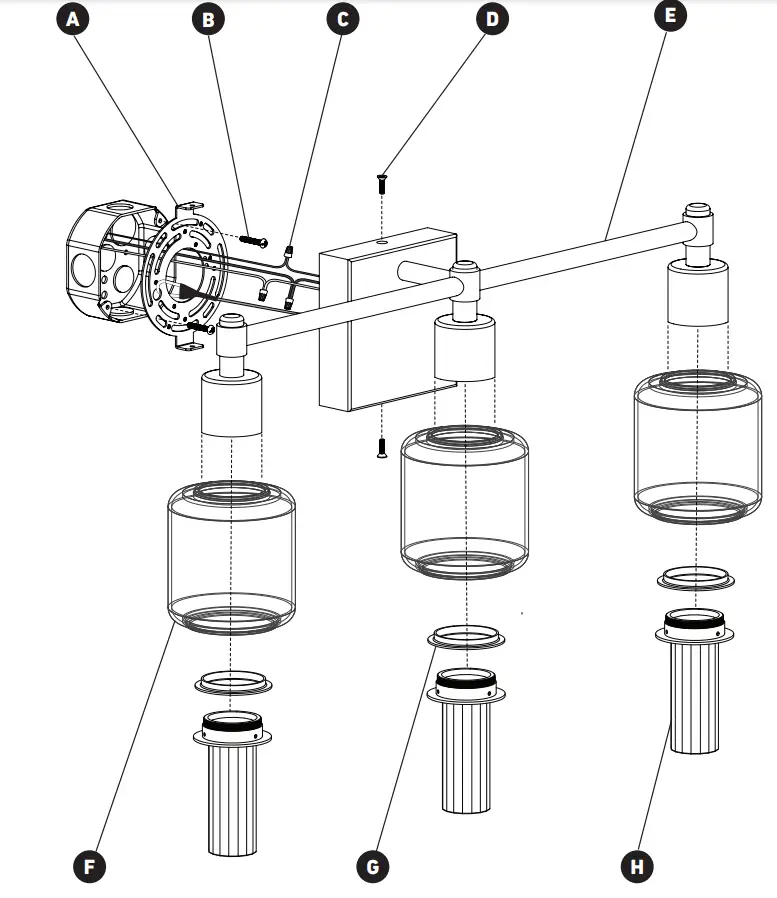 A
B
C
D
E
F
G
H