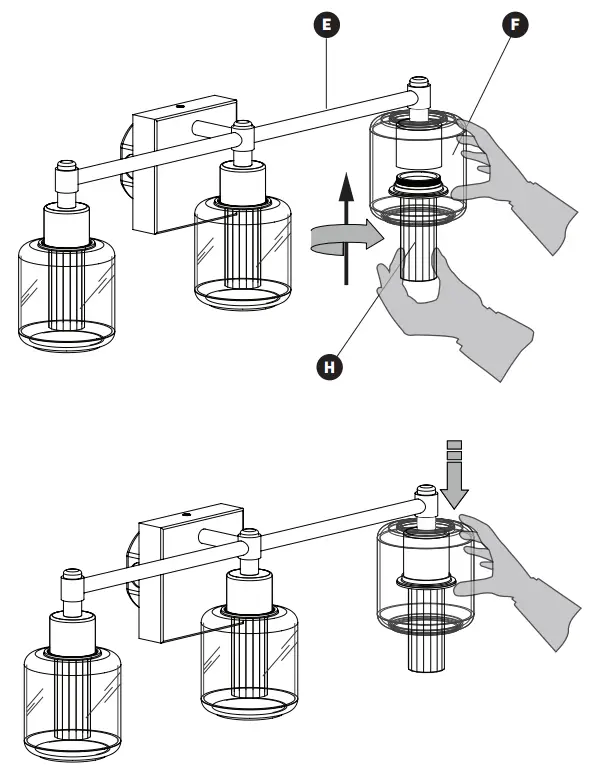 E
F
H