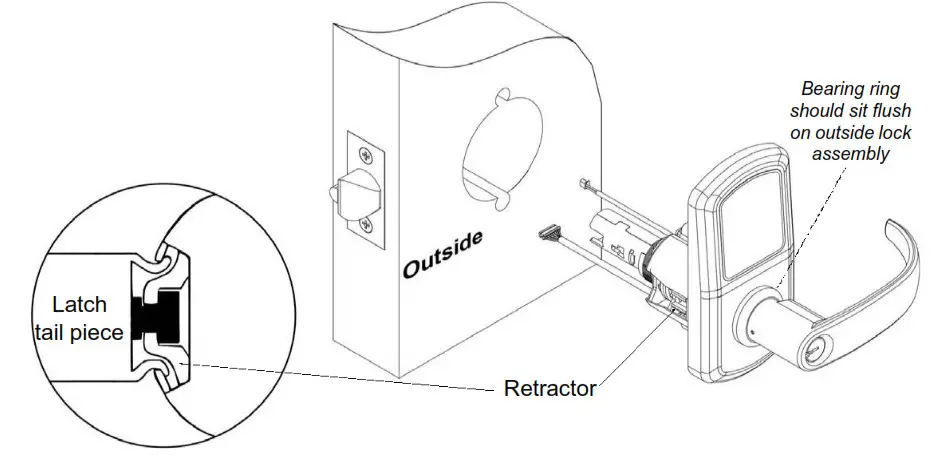 Bearing ring should sit flush on outside lock assembly

Outside

Latch tail piece

Retractor