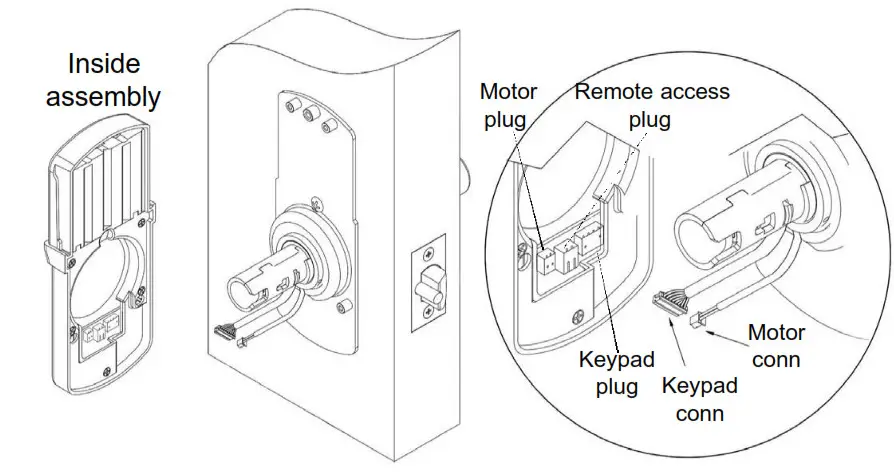 Inside assembly

Motor plug

Remote access plug

Keypad plug

Keypad conn

Motor conn