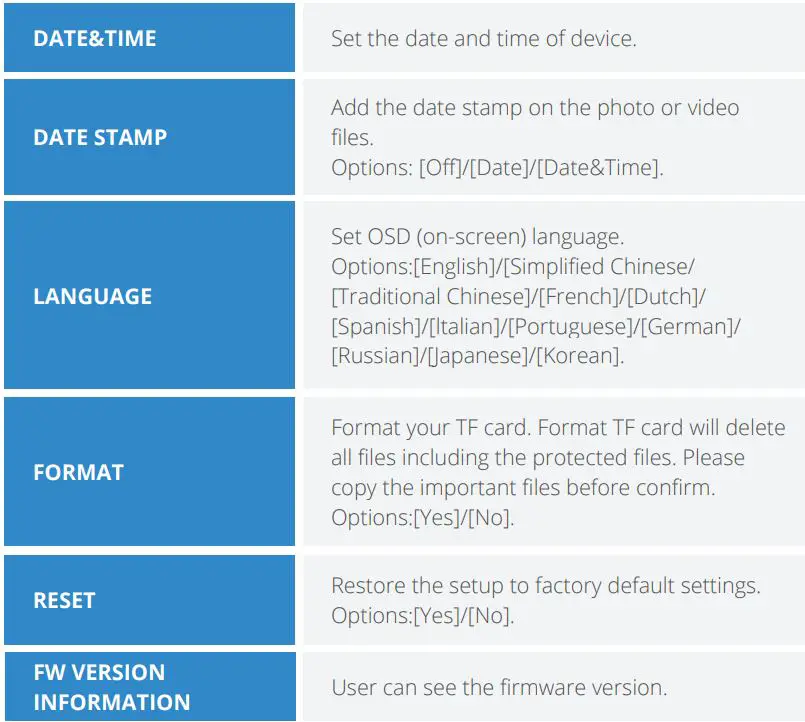 | | |
|---|---|
| DATE&TIME | Set the date and time of device. |
| DATE STAMP | Add the date stamp on the photo or video files. Options: [Off]/[Date]/[Date&Time]. |
| LANGUAGE | Set OSD (on-screen) language. Options:[English]/[Simplified Chinese/ [Traditional Chinese]/[French]/[Dutch]/ [Spanish]/[Italian]/[Portuguese]/[German]/ [Russian]/[Japanese]/[Korean]. |
| FORMAT | Format your TF card. Format TF card will delete all files including the protected files. Please copy the important files before confirm. Options:[Yes]/[No]. |
| RESET | Restore the setup to factory default settings. Options:[Yes]/[No]. |
| FW VERSION INFORMATION | User can see the firmware version. |