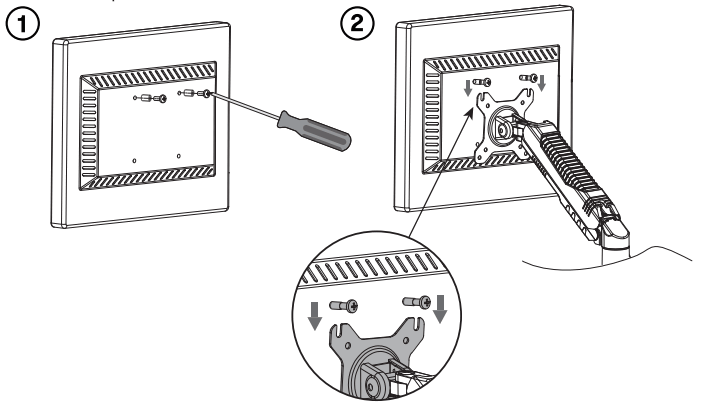 ①

②