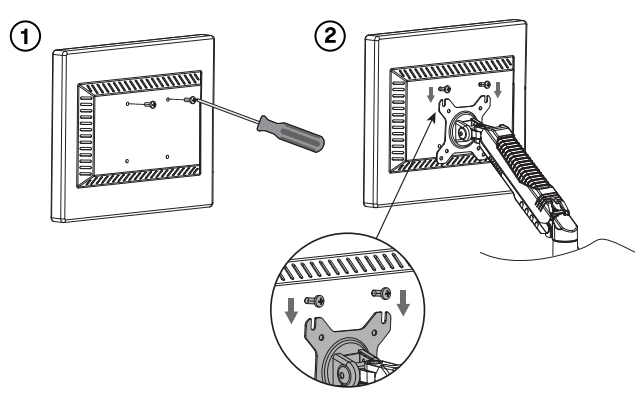 1

2