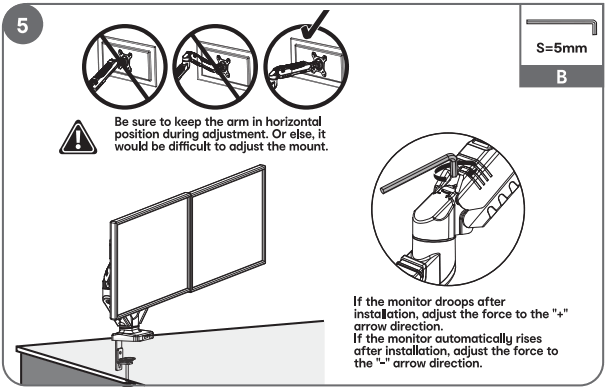 5

S=5mm

B

Be sure to keep the arm in horizontal position during adjustment. Or else, it would be difficult to adjust the mount.

If the monitor droops after installation, adjust the force to the "+" arrow direction.
If the monitor automatically rises after installation, adjust the force to the "-" arrow direction.