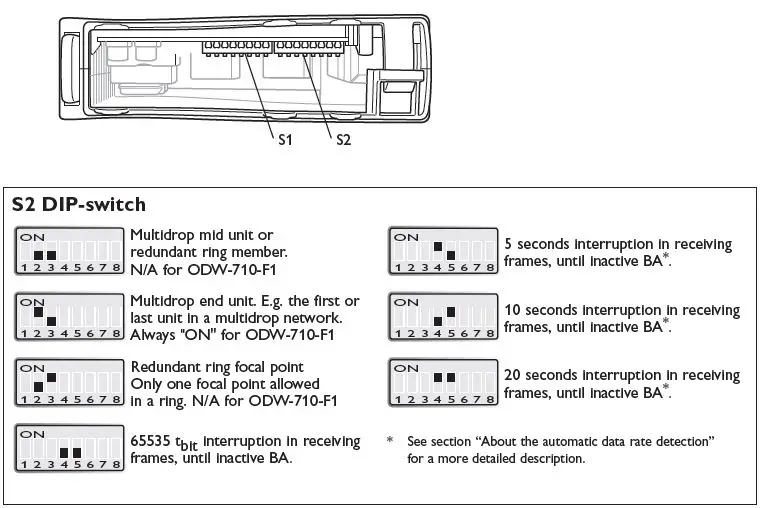 S1 S2

S2 DIP-switch

ON
1 2 3 4 5 6 7 8
Multidrop mid unit or redundant ring member. N/A for ODW-710-F1

ON
1 2 3 4 5 6 7 8
Multidrop end unit. E.g. the first or last unit in a multidrop network. Always "ON" for ODW-710-F1

ON
1 2 3 4 5 6 7 8
Redundant ring focal point
Only one focal point allowed in a ring. N/A for ODW-710-F1

ON
1 2 3 4 5 6 7 8
65535 $t_{bit}$ interruption in receiving frames, until inactive BA.

ON
1 2 3 4 5 6 7 8
5 seconds interruption in receiving frames, until inactive BA*.

ON
1 2 3 4 5 6 7 8
10 seconds interruption in receiving frames, until inactive BA*.

ON
1 2 3 4 5 6 7 8
20 seconds interruption in receiving frames, until inactive BA*.

* See section “About the automatic data rate detection” for a more detailed description.