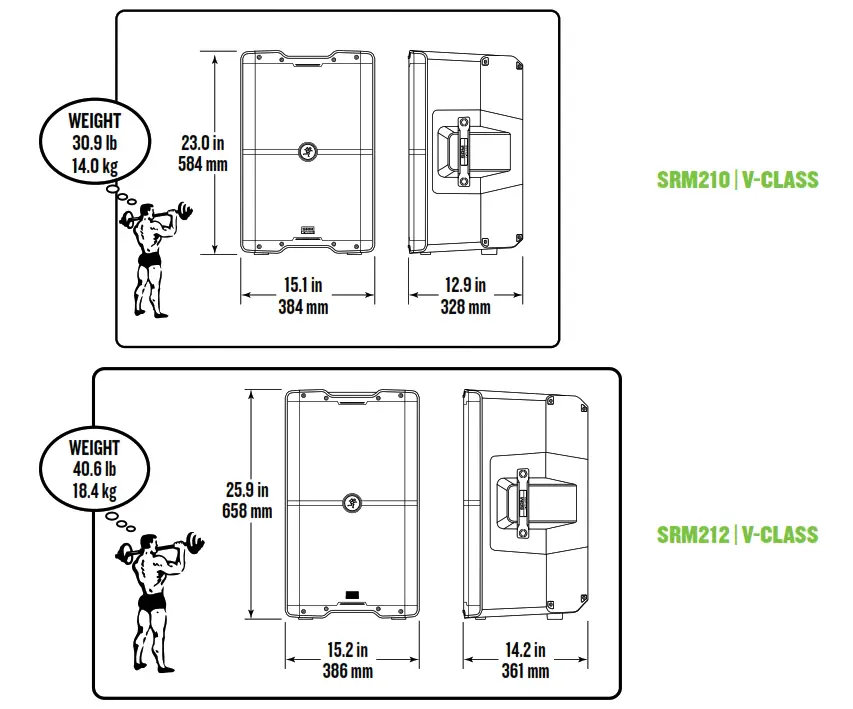 WEIGHT
30.9 lb
14.0 kg

23.0 in
584 mm

15.1 in
384 mm

12.9 in
328 mm

SRM210 | V-CLASS

WEIGHT
40.6 lb
18.4 kg

25.9 in
658 mm

15.2 in
386 mm

14.2 in
361 mm

SRM212 | V-CLASS