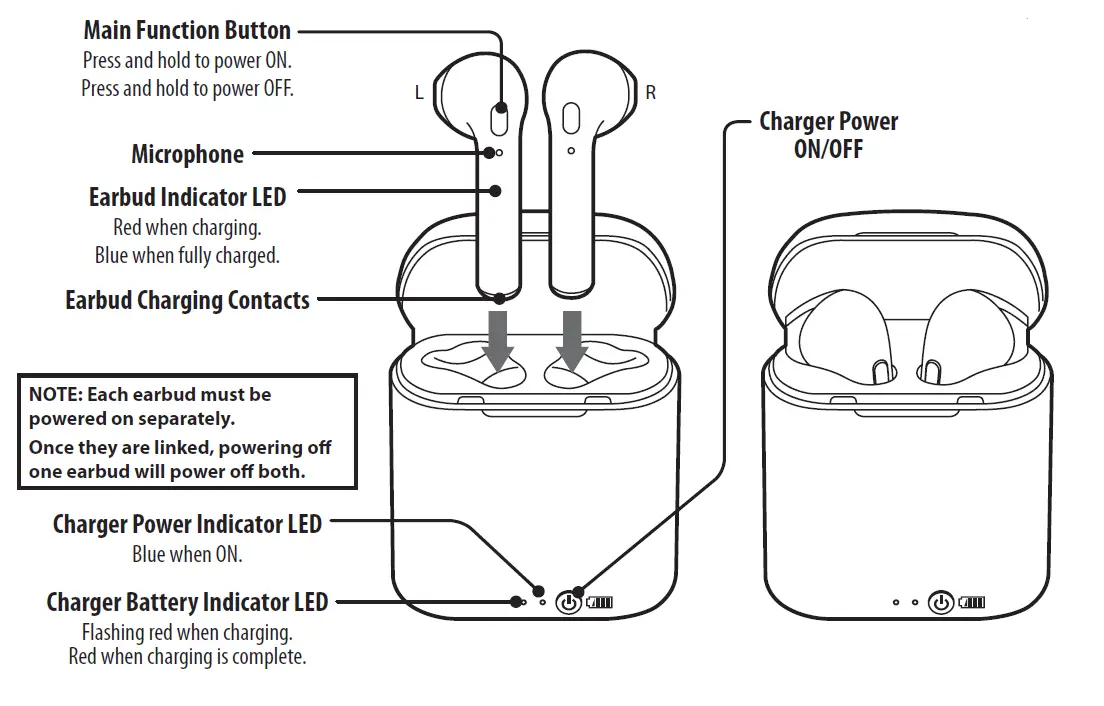 Main Function Button
Press and hold to power ON.
Press and hold to power OFF.

L

R

Microphone

Earbud Indicator LED
Red when charging.
Blue when fully charged.

Earbud Charging Contacts

Charger Power
ON/OFF

NOTE: Each earbud must be powered on separately.
Once they are linked, powering off one earbud will power off both.

Charger Power Indicator LED
Blue when ON.

Charger Battery Indicator LED
Flashing red when charging.
Red when charging is complete.