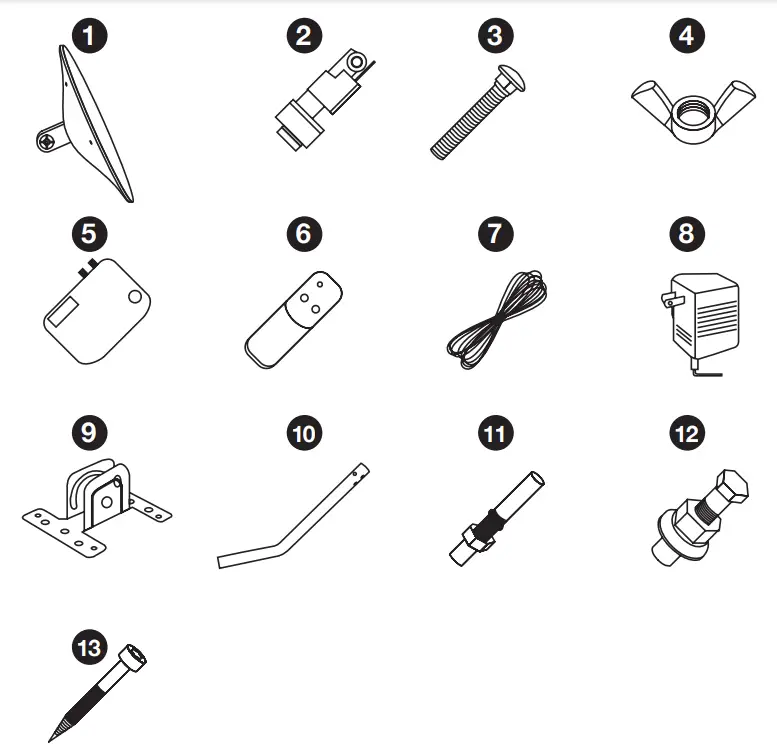 1
2
3
4
5
6
7
8
9
10
11
12
13