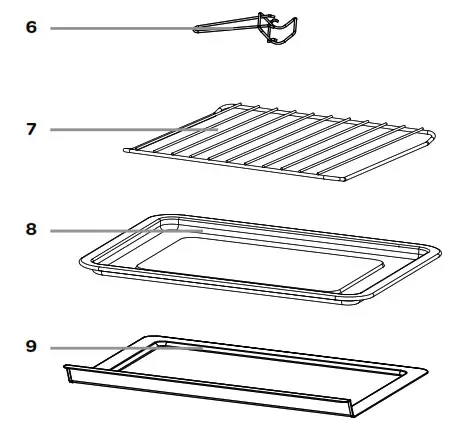 6

7

8

9