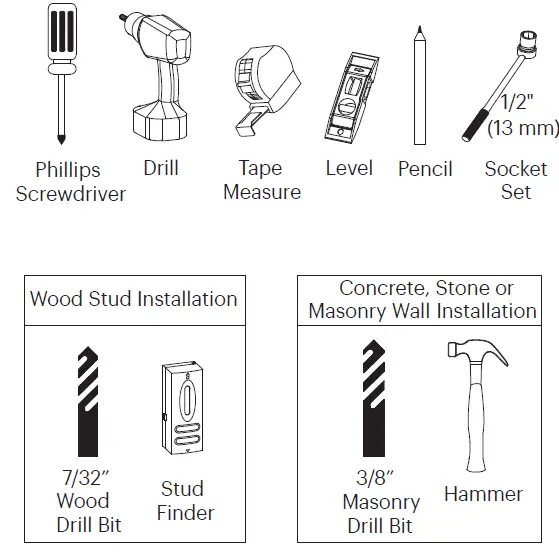 Phillips Screwdriver

Drill

Tape Measure

Level

Pencil

1/2" (13 mm)

Socket Set

Wood Stud Installation

7/32" Wood Drill Bit

Stud Finder

Concrete, Stone or Masonry Wall Installation

3/8" Masonry Drill Bit

Hammer