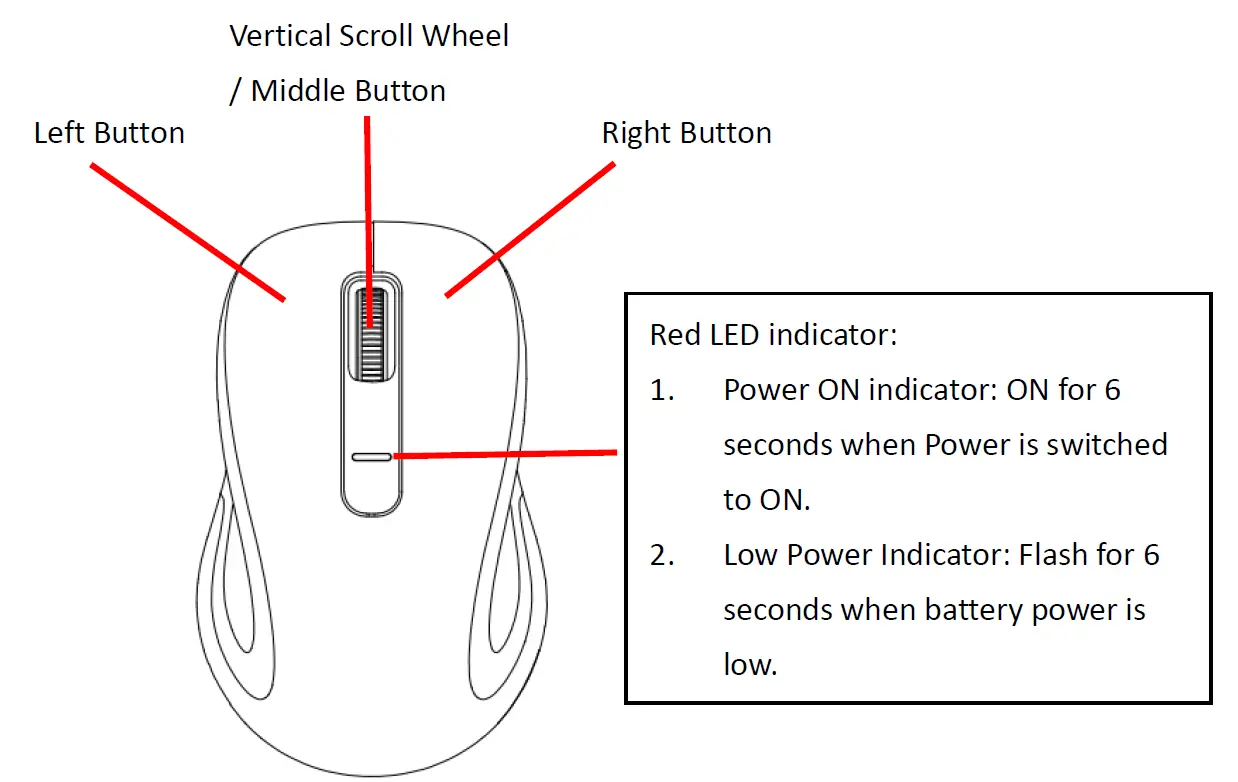 Vertical Scroll Wheel / Middle Button

Left Button

Right Button

Red LED indicator:

1. Power ON indicator: ON for 6 seconds when Power is switched to ON.

2. Low Power Indicator: Flash for 6 seconds when battery power is low.