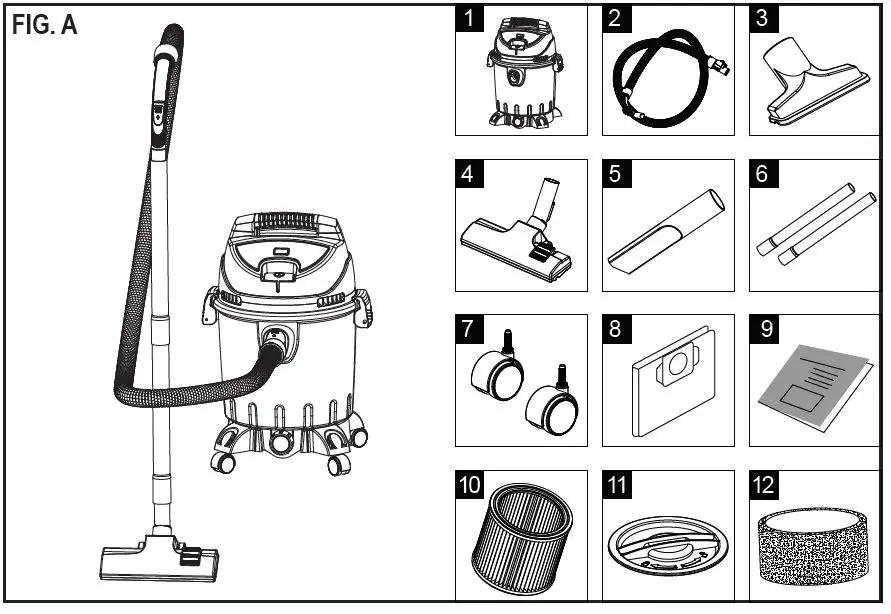 FIG. A

1

2

3

4

5

6

7

8

9

10

11

12