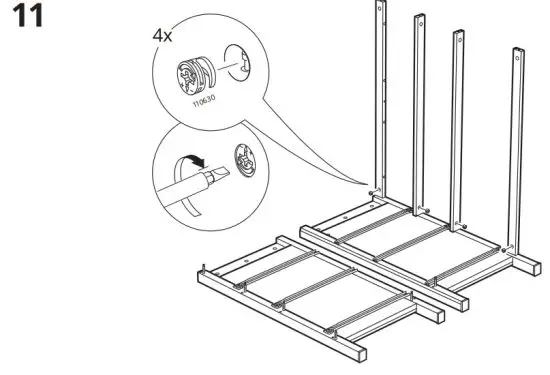 11

4x

110630