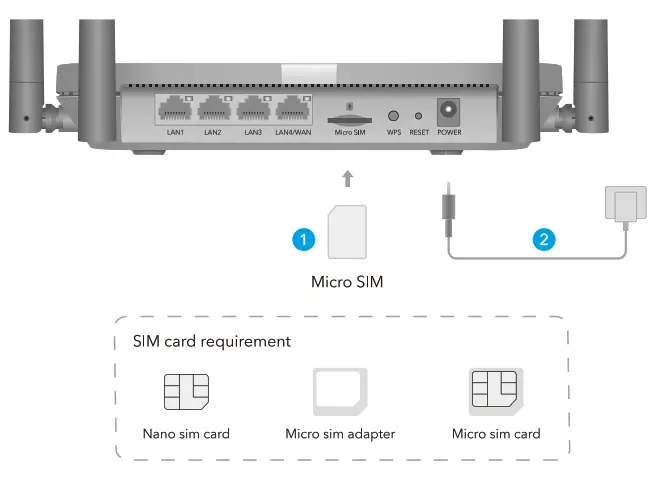 LAN1 LAN2 LAN3 LAN4/WAN Micro SIM WPS RESET POWER

1

2

Micro SIM

SIM card requirement

Nano sim card

Micro sim adapter

Micro sim card