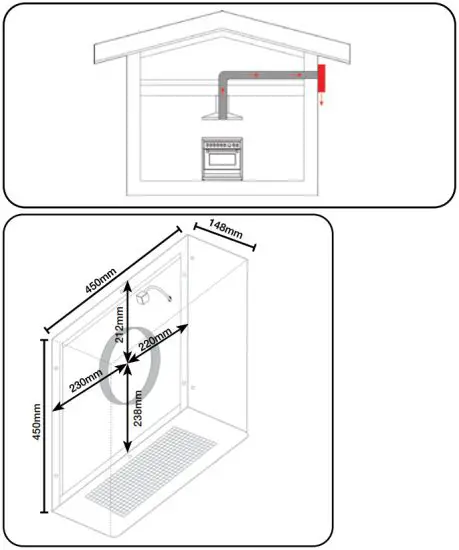 148mm
450mm
212mm
220mm
230mm
238mm
450mm