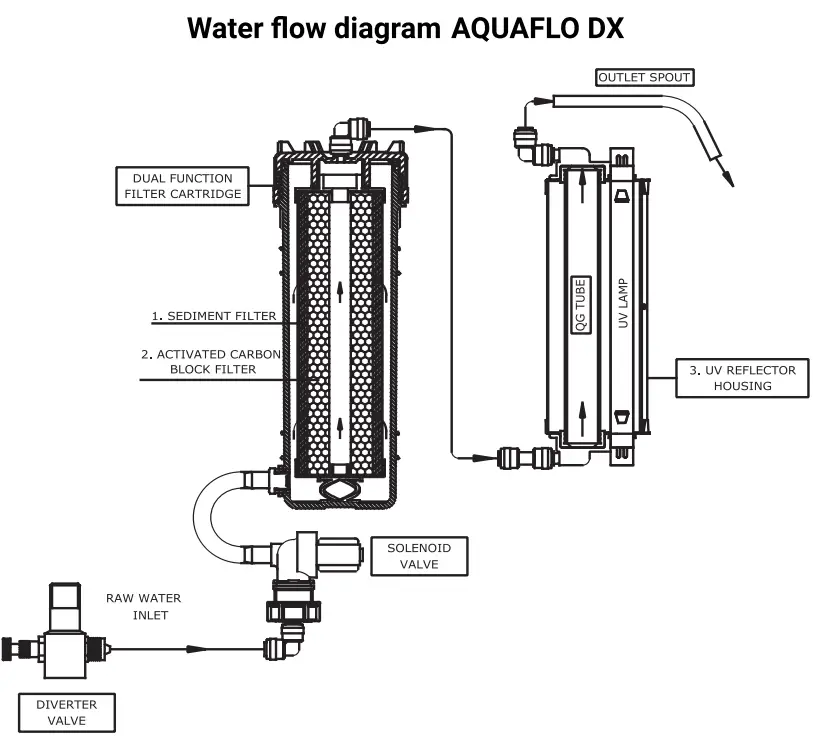 Water flow diagram AQUAFLO DX

OUTLET SPOUT

DUAL FUNCTION FILTER CARTRIDGE

1. SEDIMENT FILTER

2. ACTIVATED CARBON BLOCK FILTER

QG TUBE

UV LAMP

3. UV REFLECTOR HOUSING

SOLENOID VALVE

RAW WATER INLET

DIVERTER VALVE