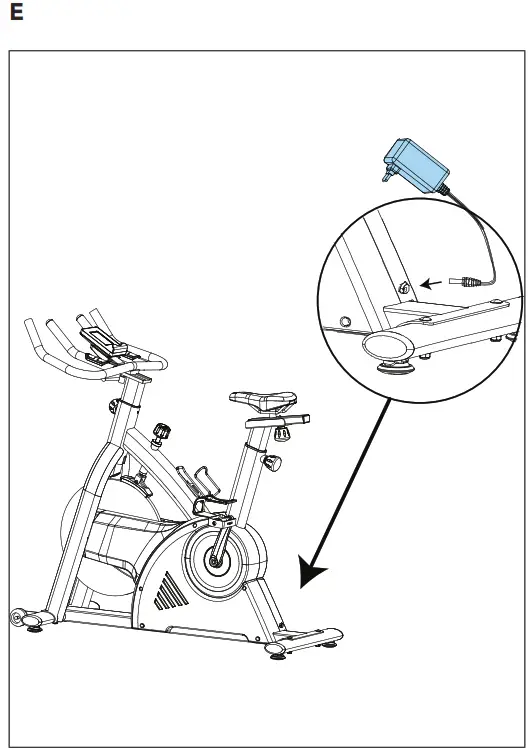 E