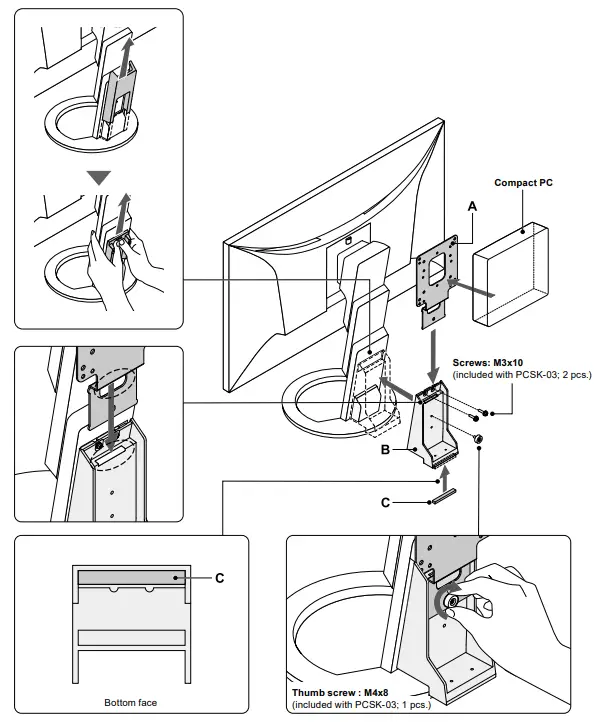 Compact PC

A

Screws: M3x10
(included with PCSK-03; 2 pcs.)

B

C

C

Bottom face

Thumb screw : M4x8
(included with PCSK-03; 1 pcs.)