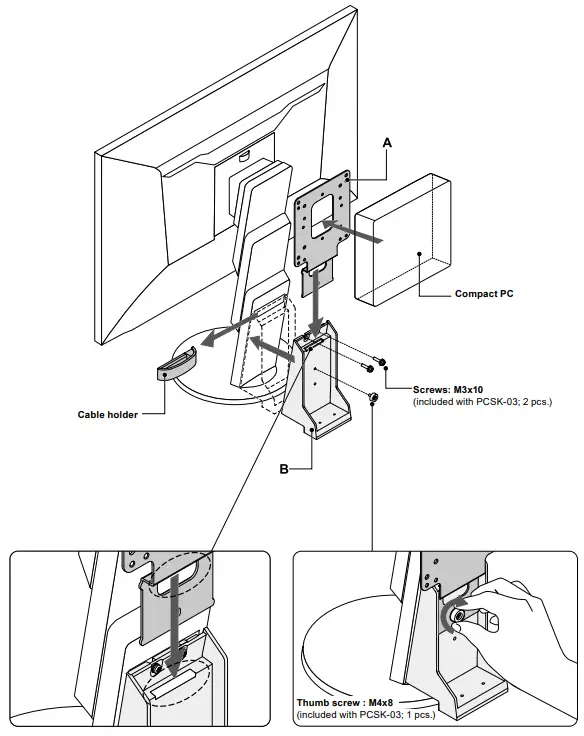 A

Compact PC

Screws: M3x10
(included with PCSK-03; 2 pcs.)

Cable holder

B

Thumb screw : M4x8
(included with PCSK-03; 1 pcs.)