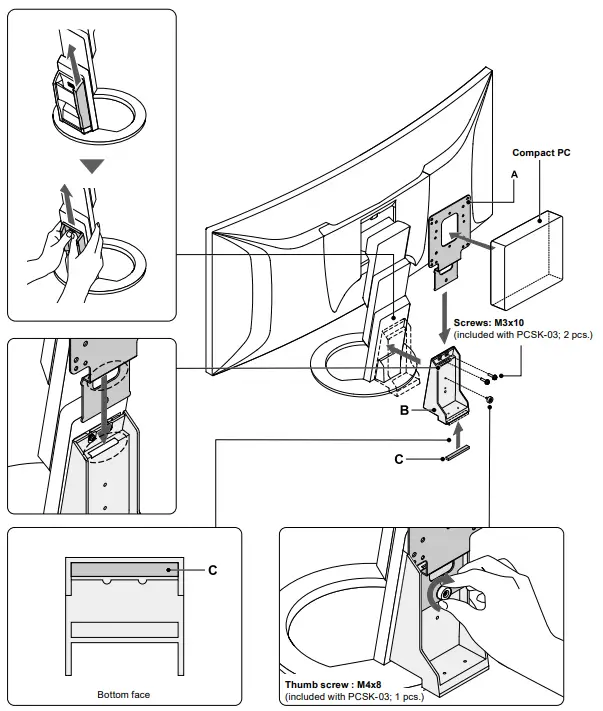 Compact PC

A

Screws: M3x10
(included with PCSK-03; 2 pcs.)

B

C

C

Bottom face

Thumb screw : M4x8
(included with PCSK-03; 1 pcs.)