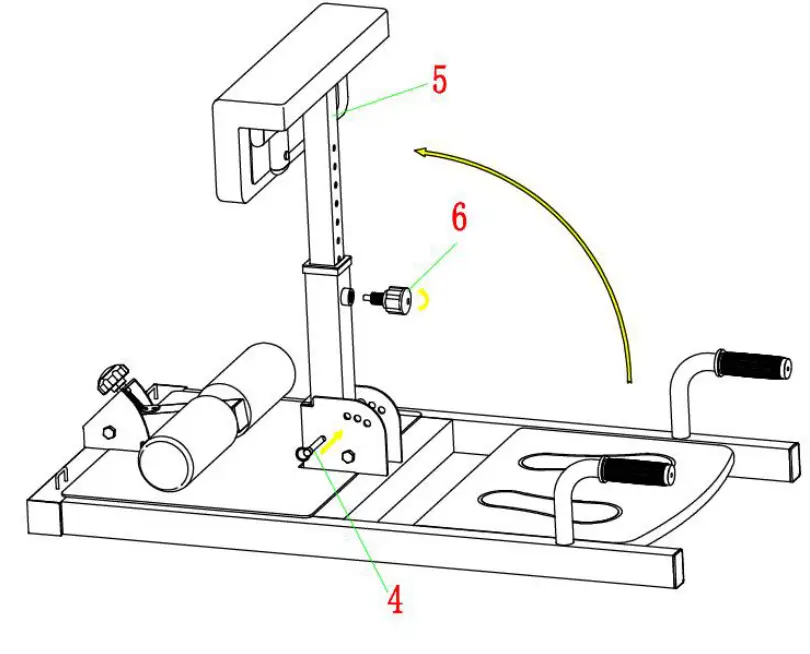 5
6
4