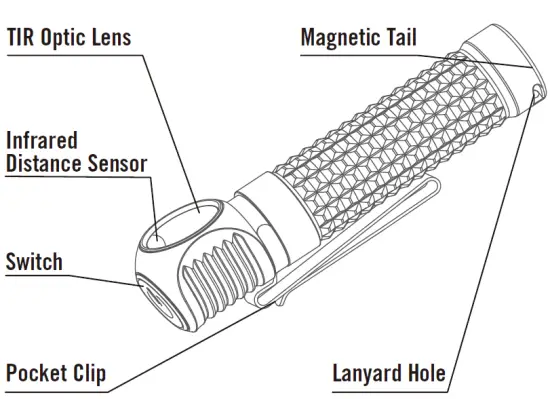 TIR Optic Lens

Magnetic Tail

Infrared Distance Sensor

Switch

Pocket Clip

Lanyard Hole